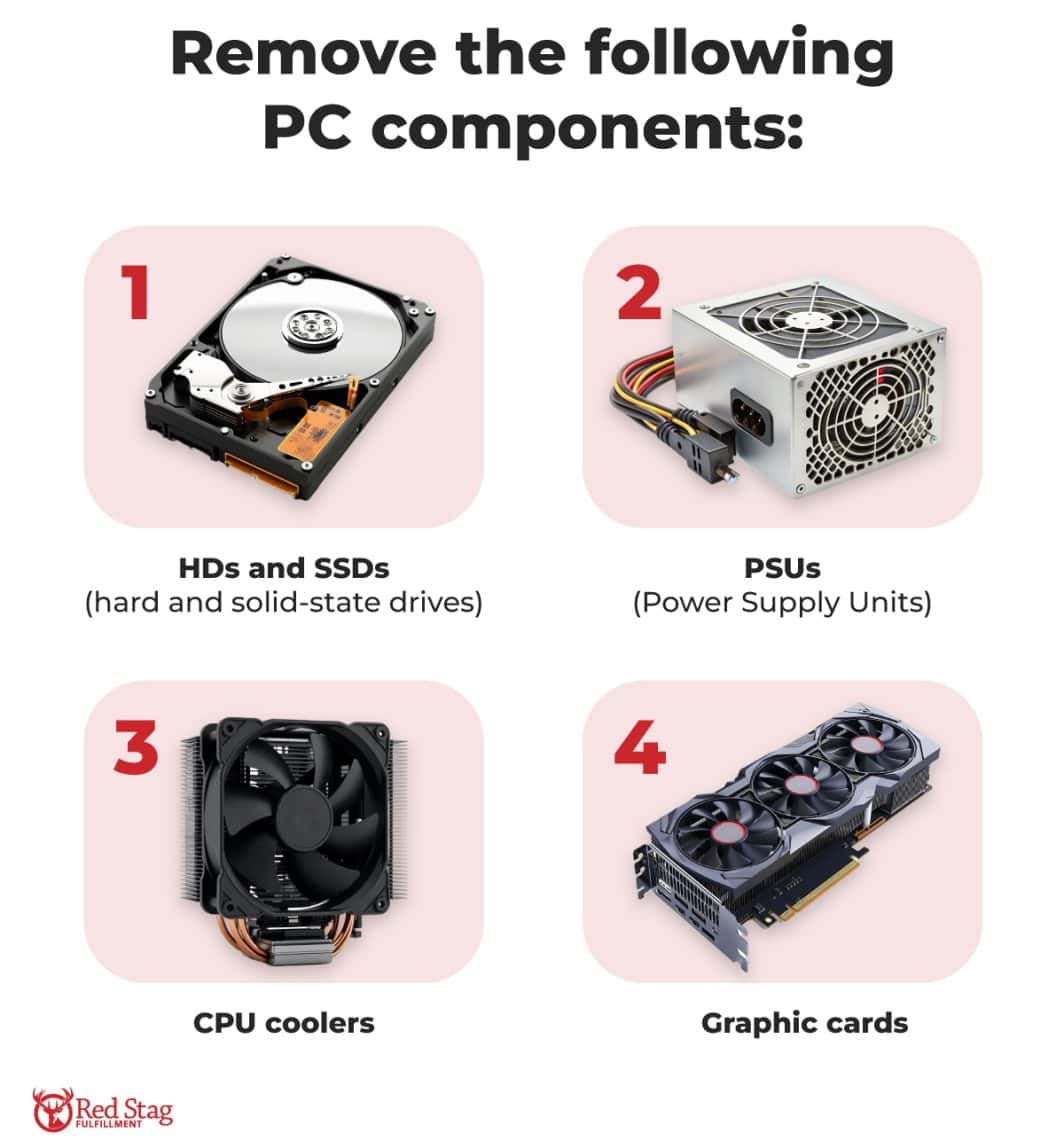 Remove the following PC components:

1

HDs and SSDs
(hard and solid-state drives)

2

PSUs
(Power Supply Units)

3

CPU coolers

4

Graphic cards

Red Stag FULFILLMENT