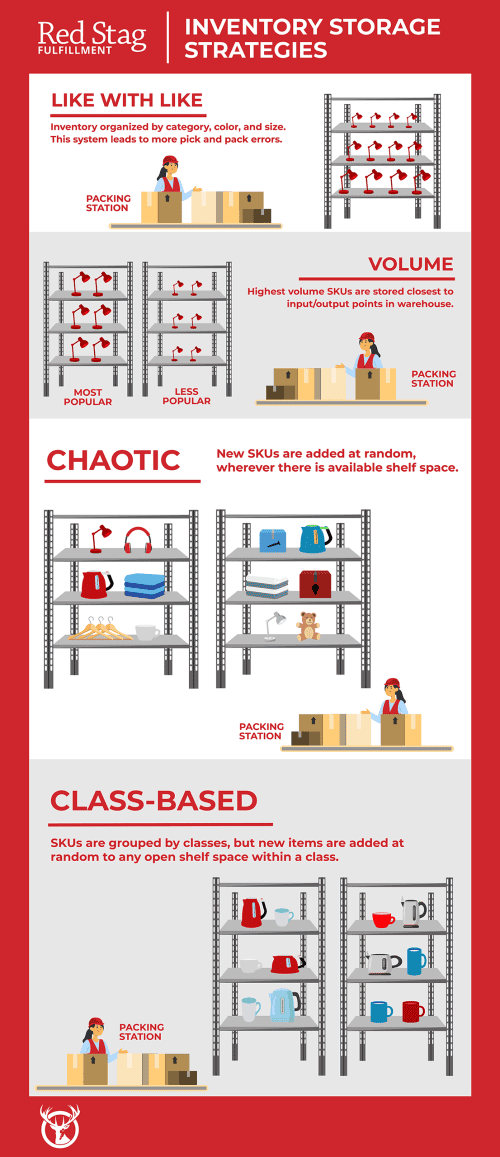 Red Stag FULFILLMENT

INVENTORY STORAGE STRATEGIES

LIKE WITH LIKE

Inventory organized by category, color, and size. This system leads to more pick and pack errors.

PACKING STATION

VOLUME

Highest volume SKUs are stored closest to input/output points in warehouse.

MOST POPULAR

LESS POPULAR

PACKING STATION

CHAOTIC

New SKUs are added at random, wherever there is available shelf space.

PACKING STATION

CLASS-BASED

SKUs are grouped by classes, but new items are added at random to any open shelf space within a class.

PACKING STATION