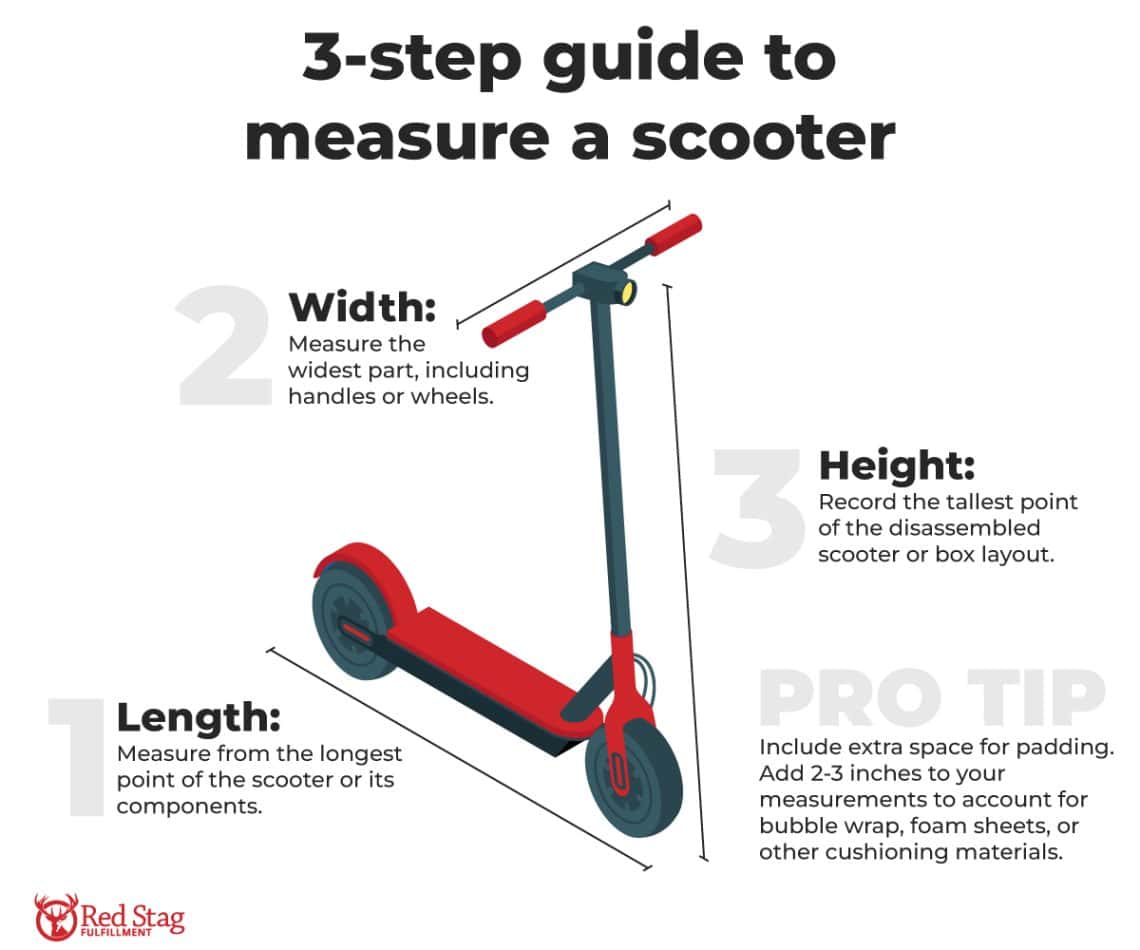 3-step guide to measure a scooter

2 Width:
Measure the widest part, including handles or wheels.

3 Height:
Record the tallest point of the disassembled scooter or box layout.

1 Length:
Measure from the longest point of the scooter or its components.

PRO TIP
Include extra space for padding. Add 2-3 inches to your measurements to account for bubble wrap, foam sheets, or other cushioning materials.

Red Stag FULFILLMENT