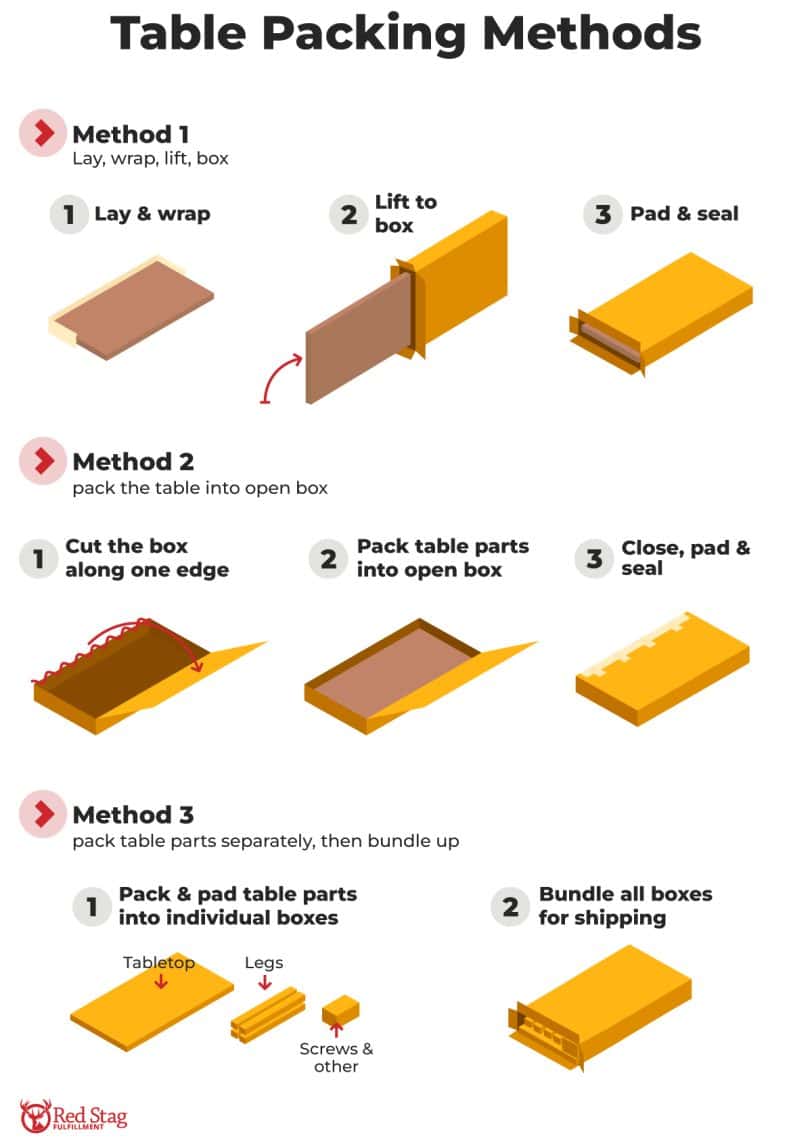 Table Packing Methods

Method 1
Lay, wrap, lift, box

1 Lay & wrap

2 Lift to box

3 Pad & seal

Method 2
pack the table into open box

1 Cut the box along one edge

2 Pack table parts into open box

3 Close, pad & seal

Method 3
pack table parts separately, then bundle up

1 Pack & pad table parts into individual boxes

Tabletop

Legs

Screws & other

2 Bundle all boxes for shipping

Red Stag FULFILLMENT