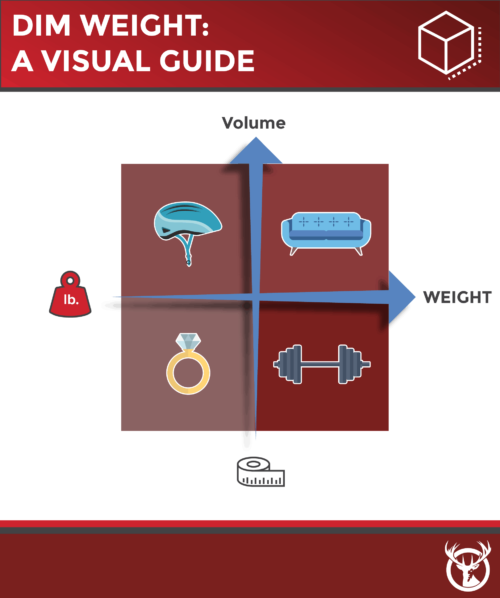 DIM WEIGHT:
A VISUAL GUIDE

Volume

lb.

WEIGHT