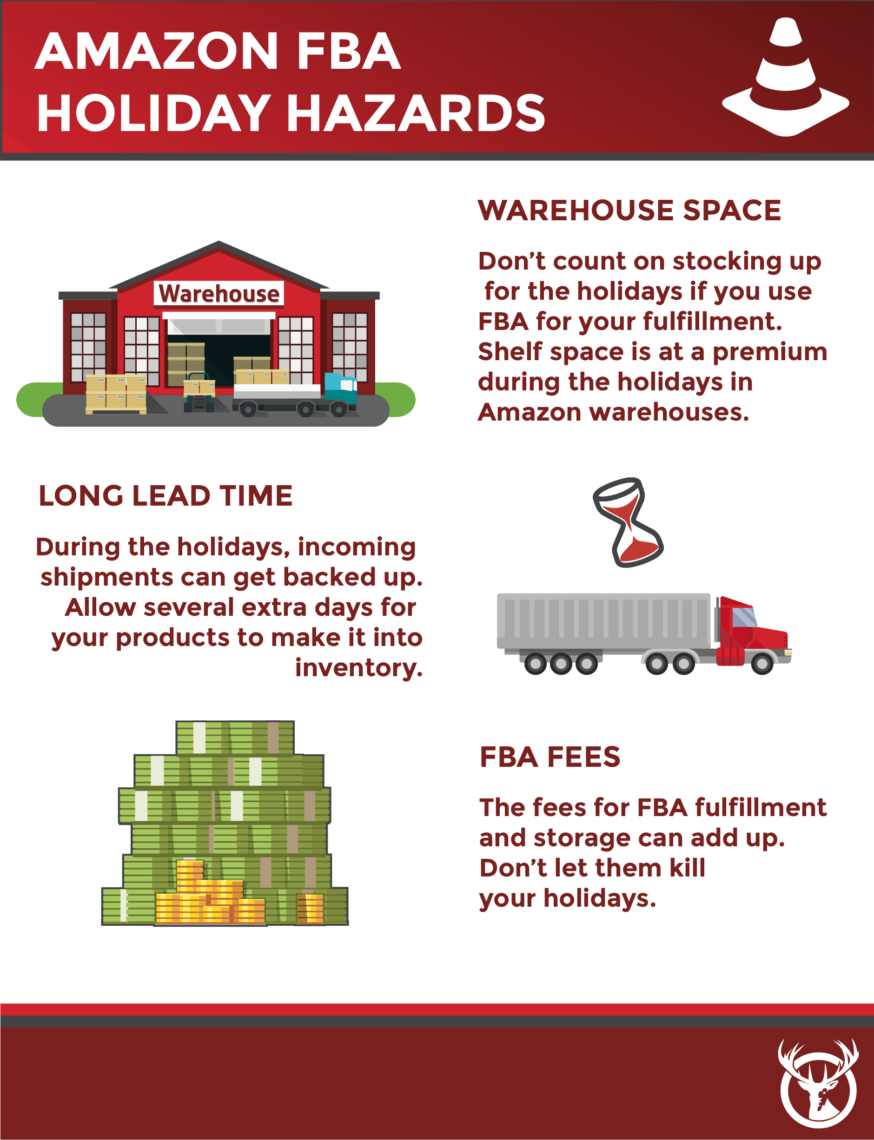 AMAZON FBA HOLIDAY HAZARDS

Warehouse

WAREHOUSE SPACE

Don't count on stocking up for the holidays if you use FBA for your fulfillment. Shelf space is at a premium during the holidays in Amazon warehouses.

LONG LEAD TIME

During the holidays, incoming shipments can get backed up. Allow several extra days for your products to make it into inventory.

FBA FEES

The fees for FBA fulfillment and storage can add up. Don't let them kill your holidays.