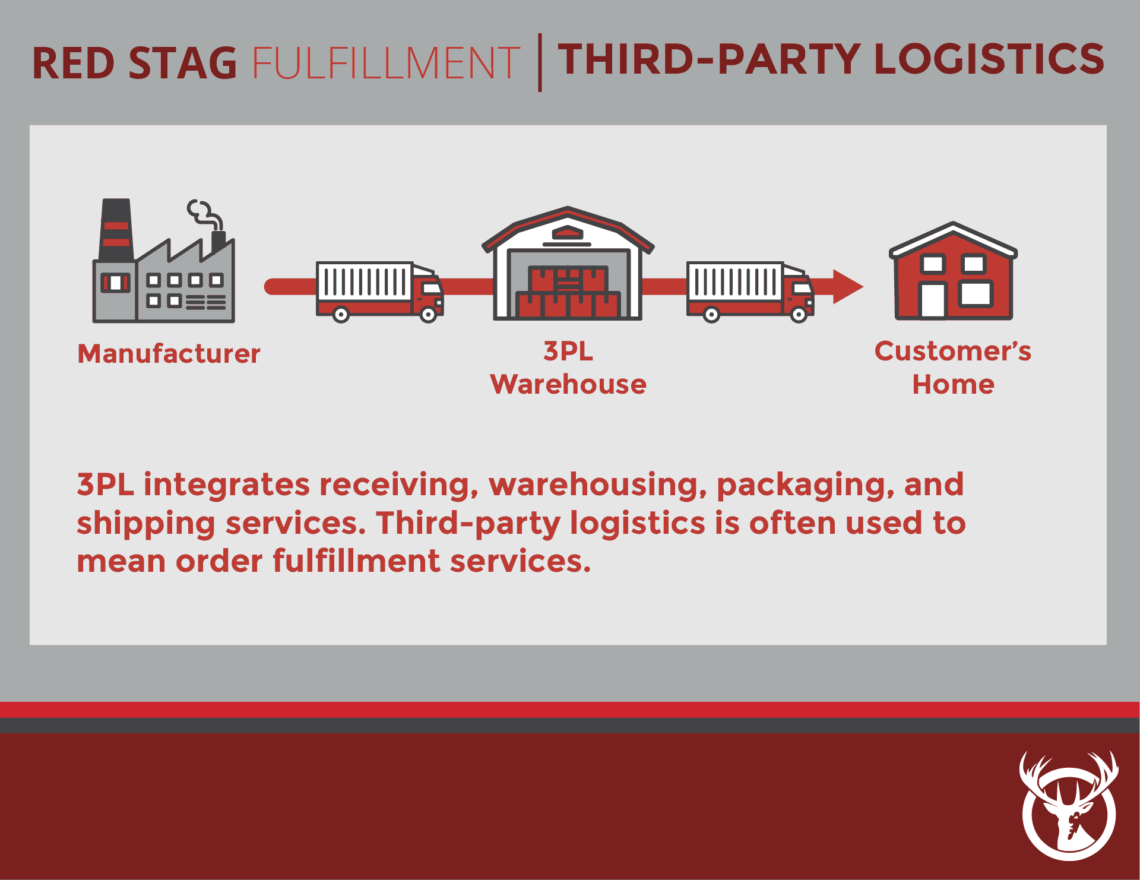 RED STAG FULFILLMENT | THIRD-PARTY LOGISTICS

Manufacturer

3PL Warehouse

Customer's Home

3PL integrates receiving, warehousing, packaging, and shipping services. Third-party logistics is often used to mean order fulfillment services.