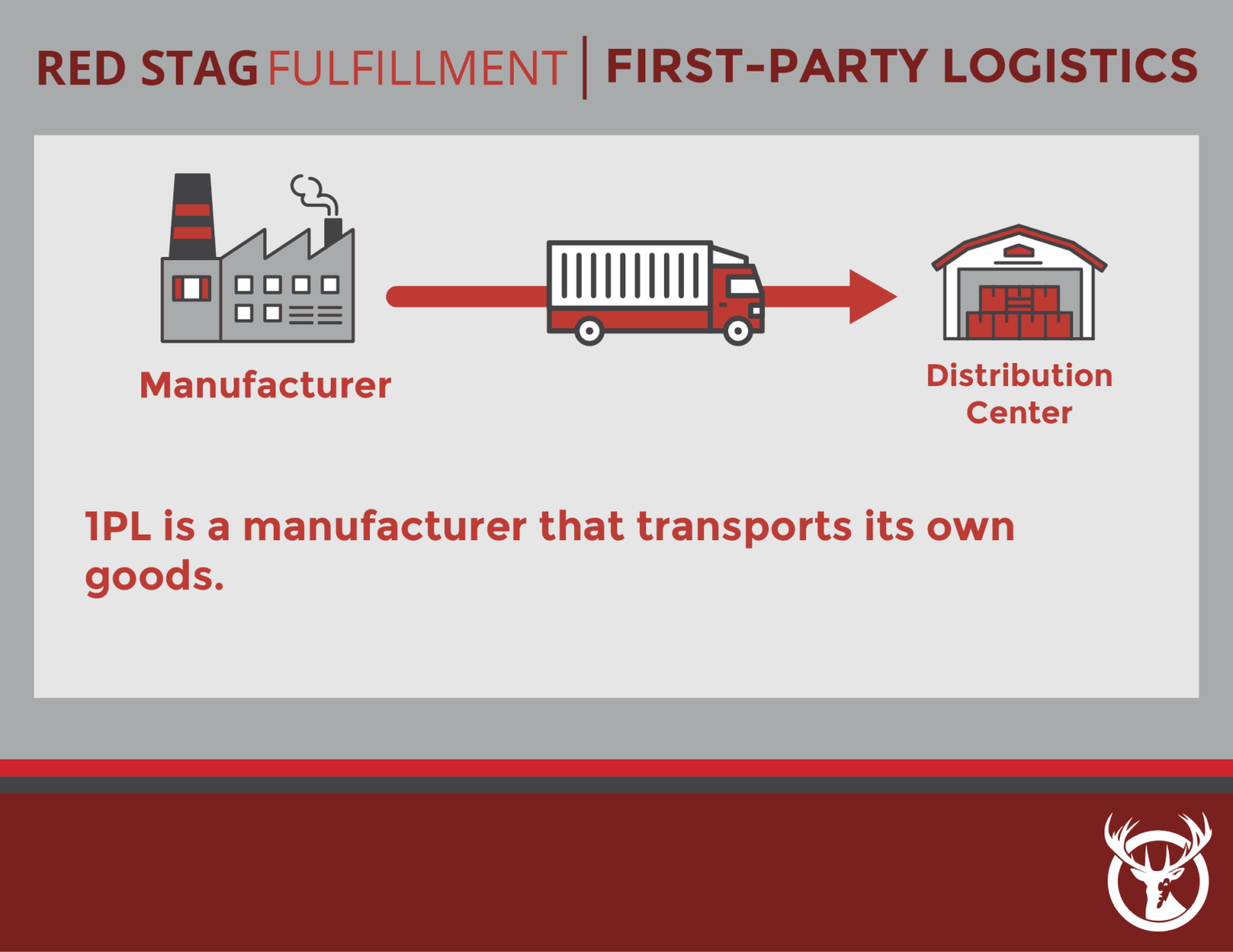 RED STAG FULFILLMENT | FIRST-PARTY LOGISTICS

Manufacturer

Distribution Center

1PL is a manufacturer that transports its own goods.