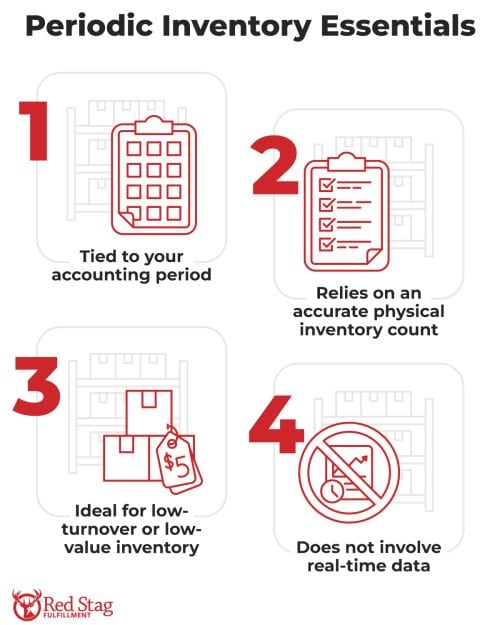 Periodic Inventory Essentials

1

Tied to your accounting period

2

Relies on an accurate physical inventory count

3

$5

Ideal for low-turnover or low-value inventory

4

Does not involve real-time data

Red Stag FULFILLMENT