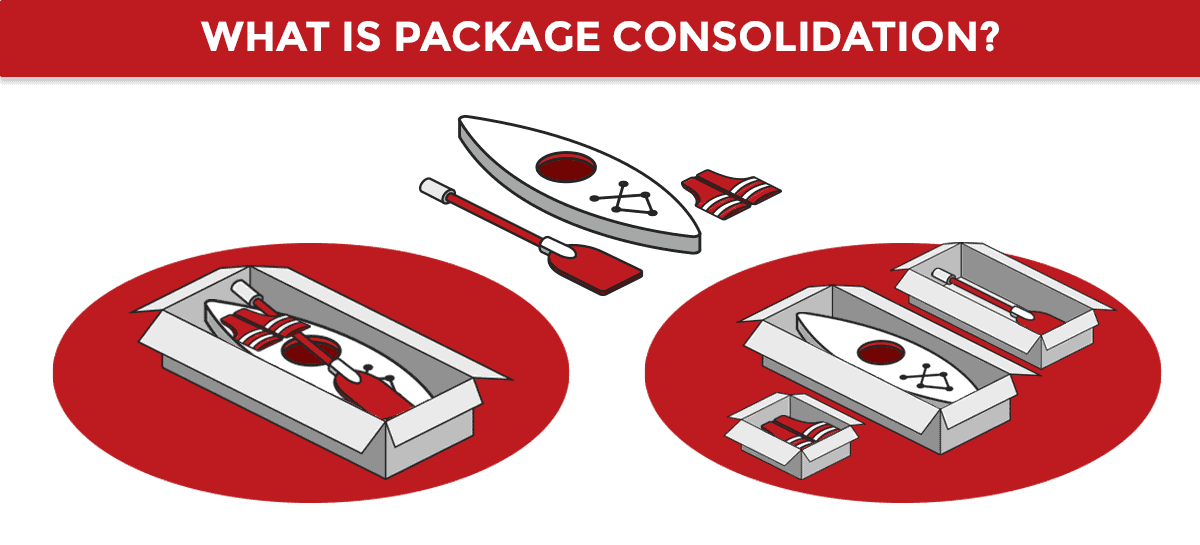 WHAT IS PACKAGE CONSOLIDATION?